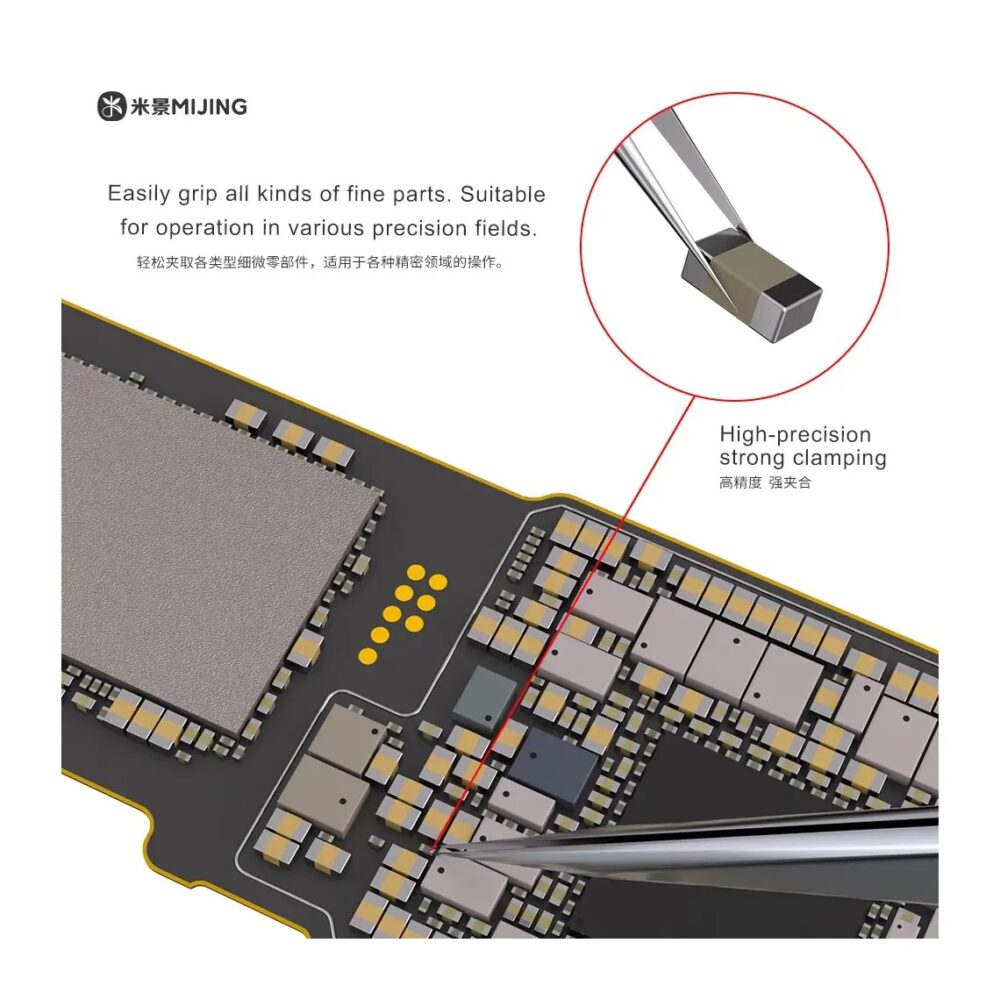 米景MIJING

Easily grip all kinds of fine parts. Suitable for operation in various precision fields.
轻松夹取各类型细微零部件，适用于各种精密领域的操作。

High-precision strong clamping
高精度 强夹合